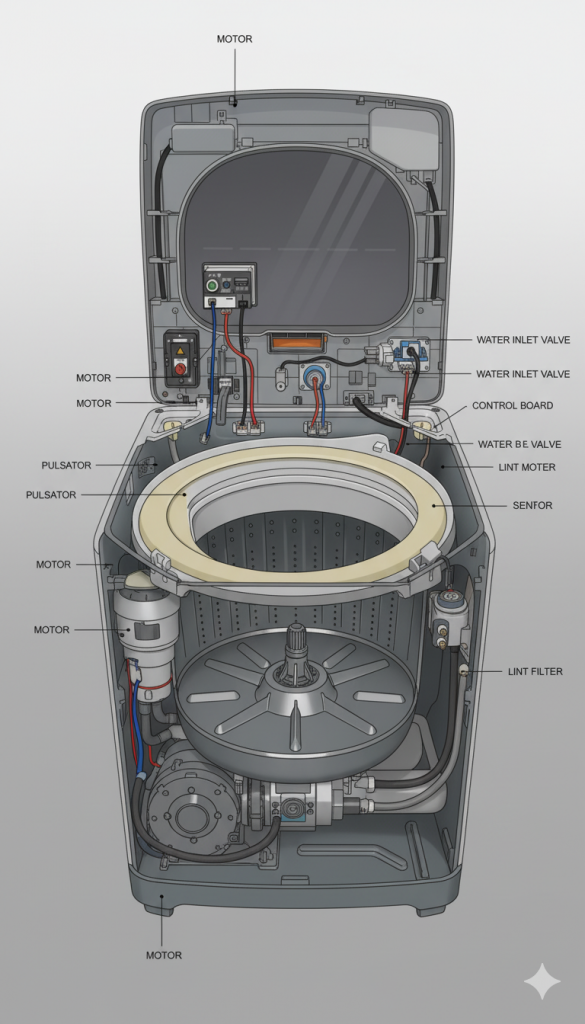 MOTOR

WATER INLET VALVE

MOTOR

WATER INLET VALVE

MOTOR

CONTROL BOARD

WATER B.E. VALVE

PULSATOR

LINT MOTER

PULSATOR

SENFOR

MOTOR

MOTOR

LINT FILTER

MOTOR